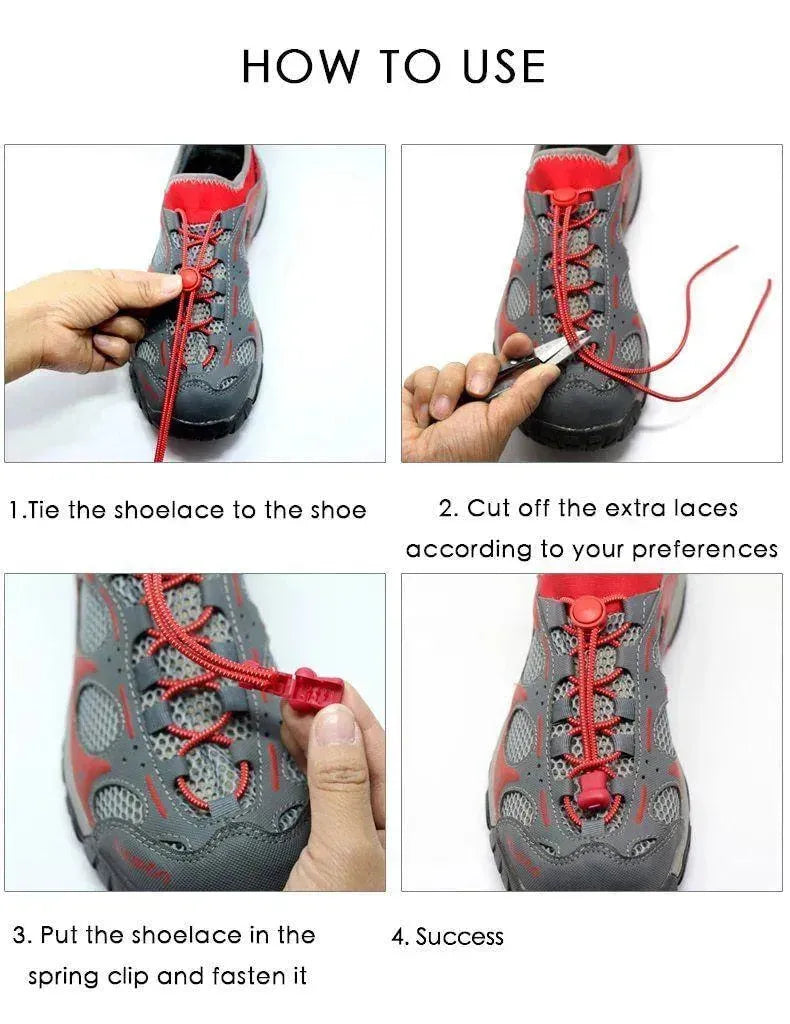 HOW TO USE

1.Tie the shoelace to the shoe

2. Cut off the extra laces according to your preferences

3. Put the shoelace in the spring clip and fasten it

4. Success